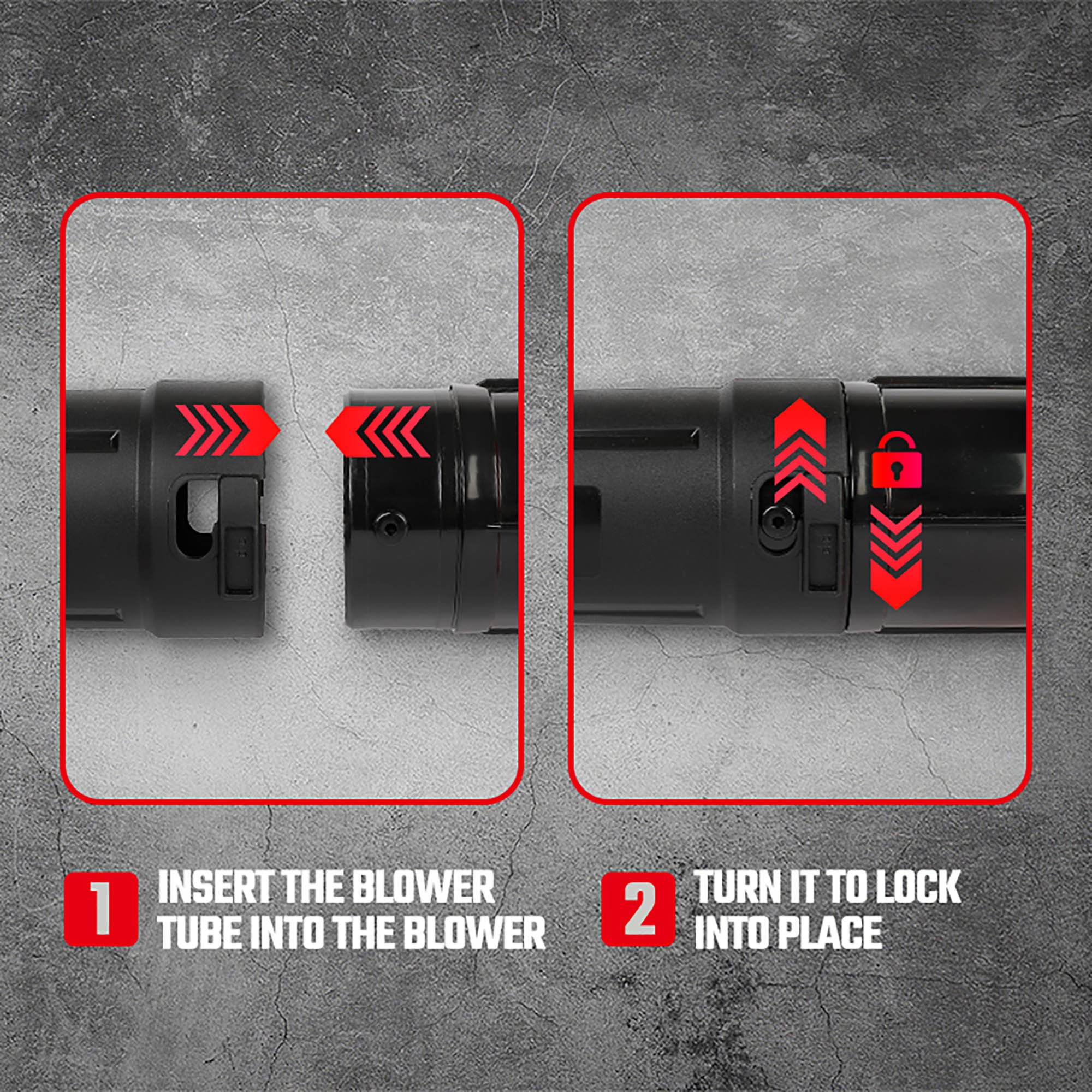 1 INSERT THE BLOWER TUBE INTO THE BLOWER

2 TURN IT TO LOCK INTO PLACE