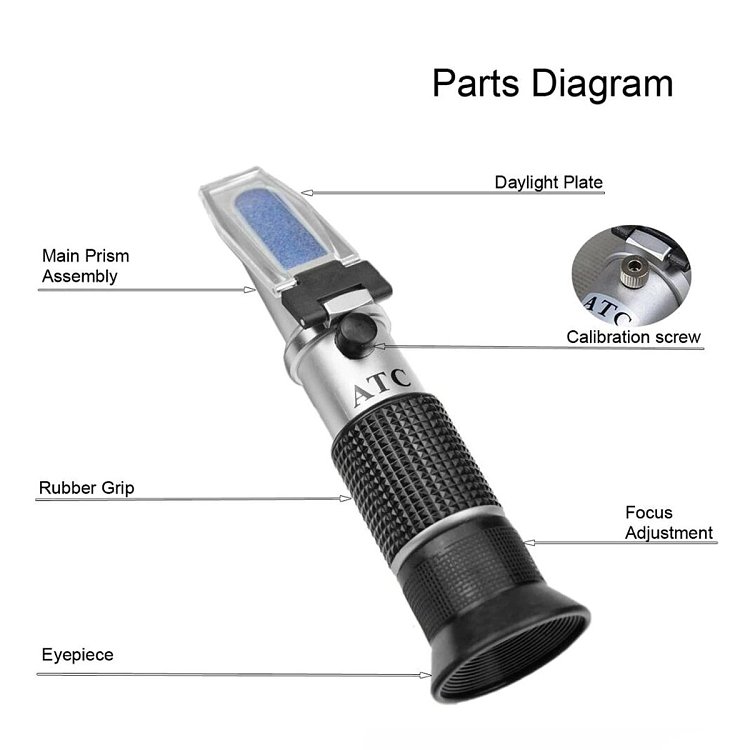 Parts Diagram

Daylight Plate

Main Prism Assembly

ATC

Calibration screw

ATC

Rubber Grip

Focus Adjustment

Eyepiece