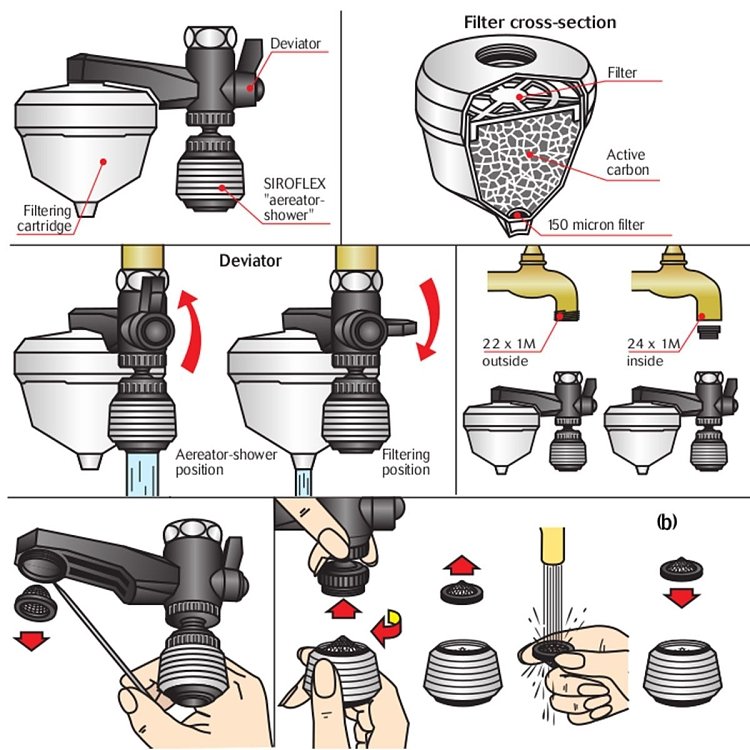 Deviator

Filtering cartridge

SIROFLEX "aereator-shower"

Filter cross-section

Filter

Active carbon

150 micron filter

Deviator

Aereator-shower position

Filtering position

22 x 1M outside

24 x 1M inside

(b)